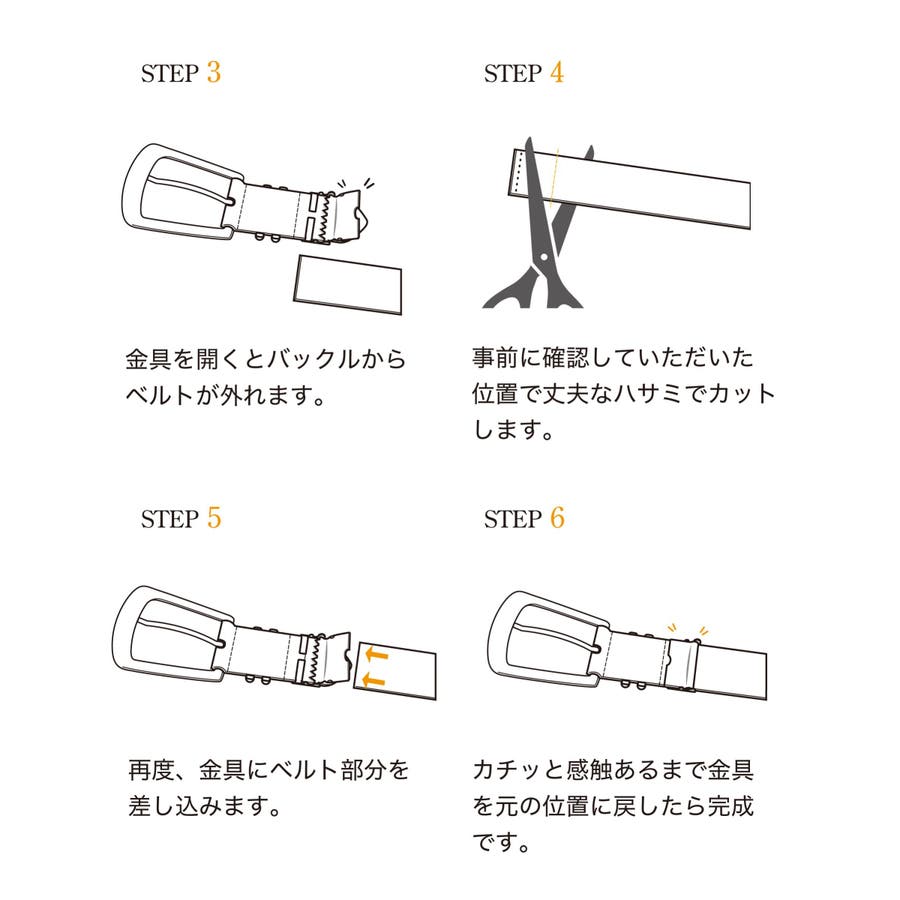 STEP 3

金具を開くとバックルからベルトが外れます。

STEP 4

事前に確認していただいた位置で丈夫なハサミでカットします。

STEP 5

再度、金具にベルト部分を差し込みます。

STEP 6

カチッと感触あるまで金具を元の位置に戻したら完成です。