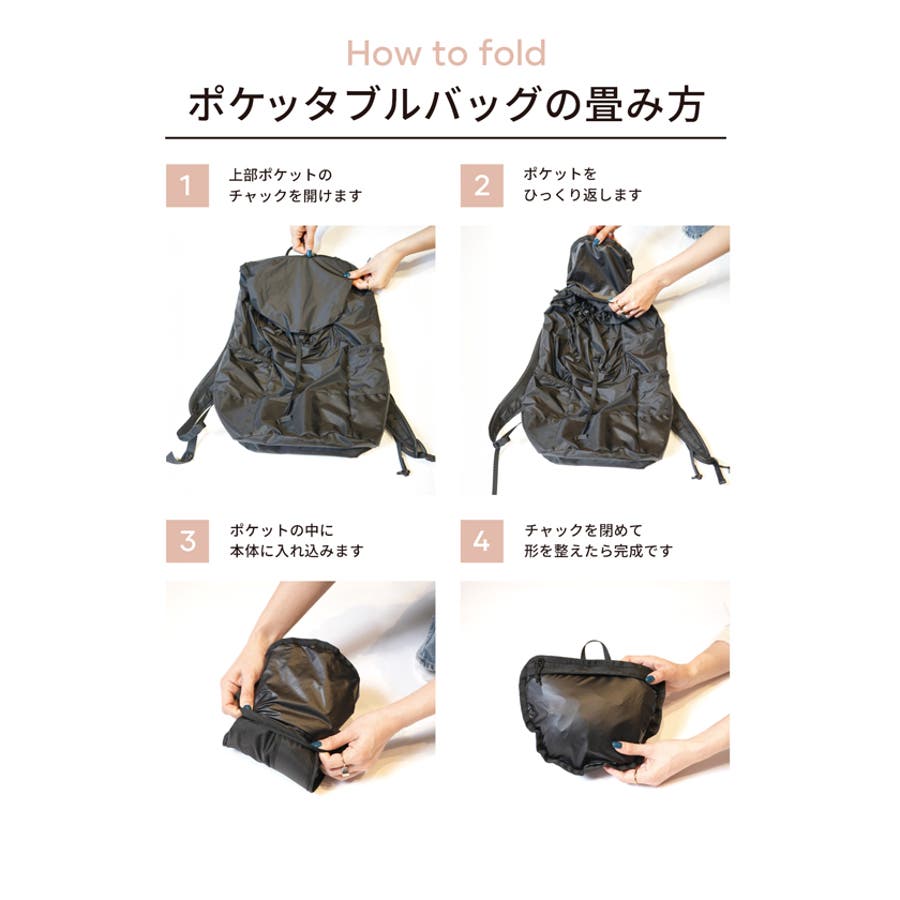 How to fold

ポケッタブルバッグの畳み方

1
上部ポケットの
チャックを開けます

2
ポケットを
ひっくり返します

3
ポケットの中に
本体に入れ込みます

4
チャックを閉めて
形を整えたら完成です