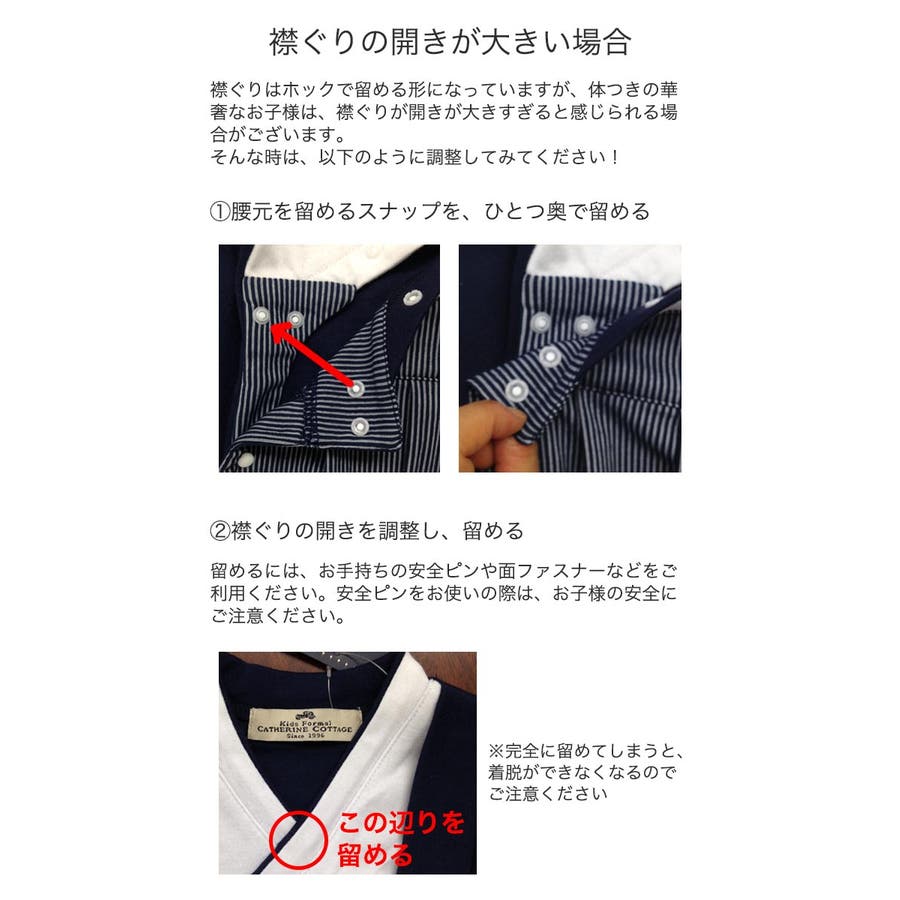 襟ぐりの開きが大きい場合

襟ぐりはホックで留める形になっていますが、体つきの華奢なお子様は、襟ぐりが開きが大きすぎると感じられる場合がございます。
そんな時は、以下のように調整してみてください！

①腰元を留めるスナップを、ひとつ奥で留める

②襟ぐりの開きを調整し、留める

留めるには、お手持ちの安全ピンや面ファスナーなどをご利用ください。安全ピンをお使いの際は、お子様の安全にご注意ください。

Kids Formal
CATHERINE COTTAGE
Since 1996

この辺りを留める

※完全に留めてしまうと、着脱ができなくなるのでご注意ください