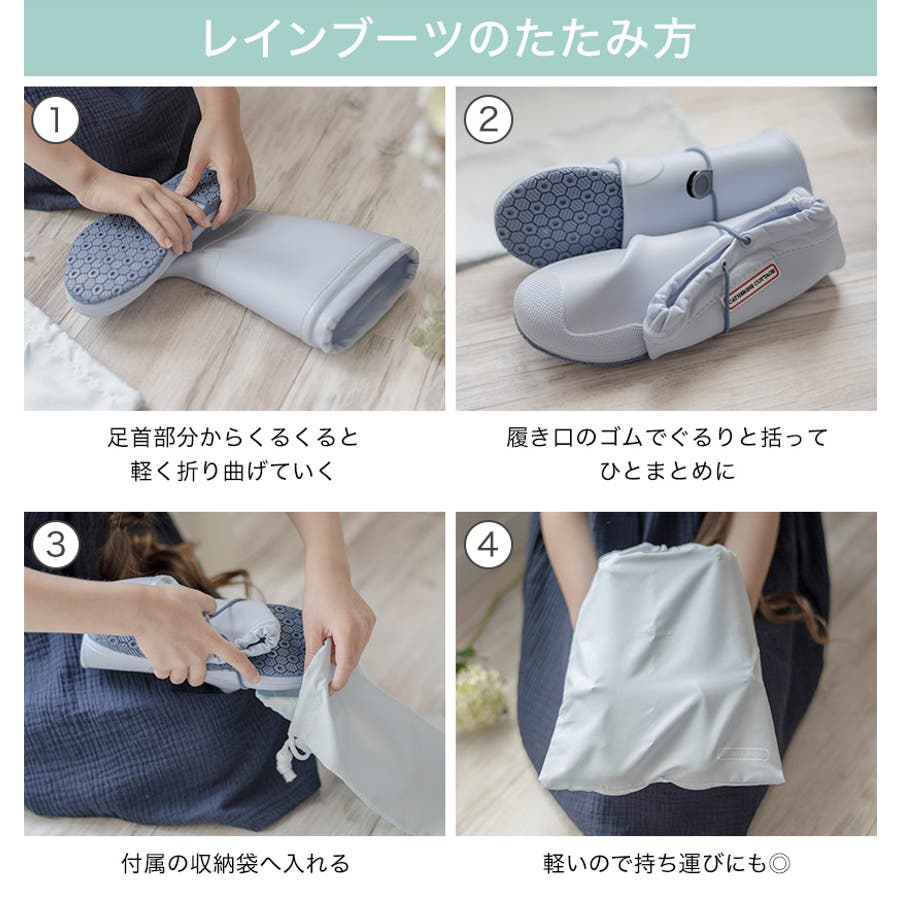 レインブーツのたたみ方

①

足首部分からくるくると
軽く折り曲げていく

②

CATHERINE COTTAGE

履き口のゴムでぐるりと括って
ひとまとめに

③

付属の収納袋へ入れる

④

軽いので持ち運びにも◎