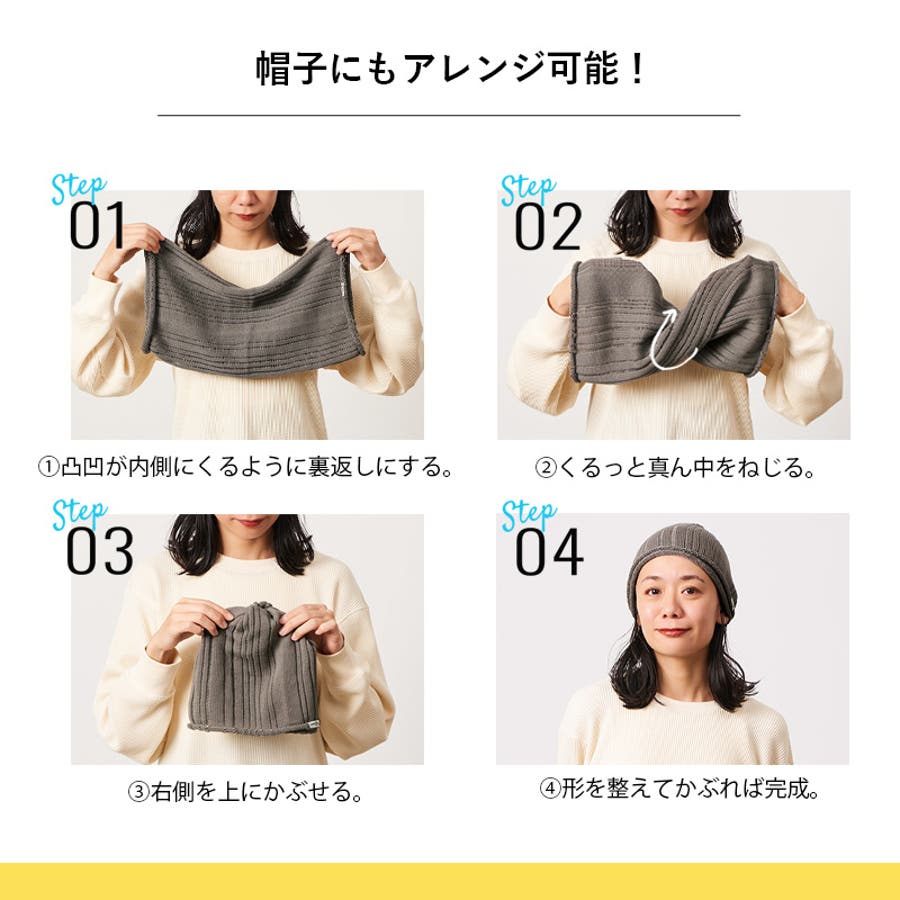 帽子にもアレンジ可能！

Step
01

①凸凹が内側にくるように裏返しにする。

Step
02

②くるっと真ん中をねじる。

Step
03

③右側を上にかぶせる。

Step
04

④形を整えてかぶれば完成。