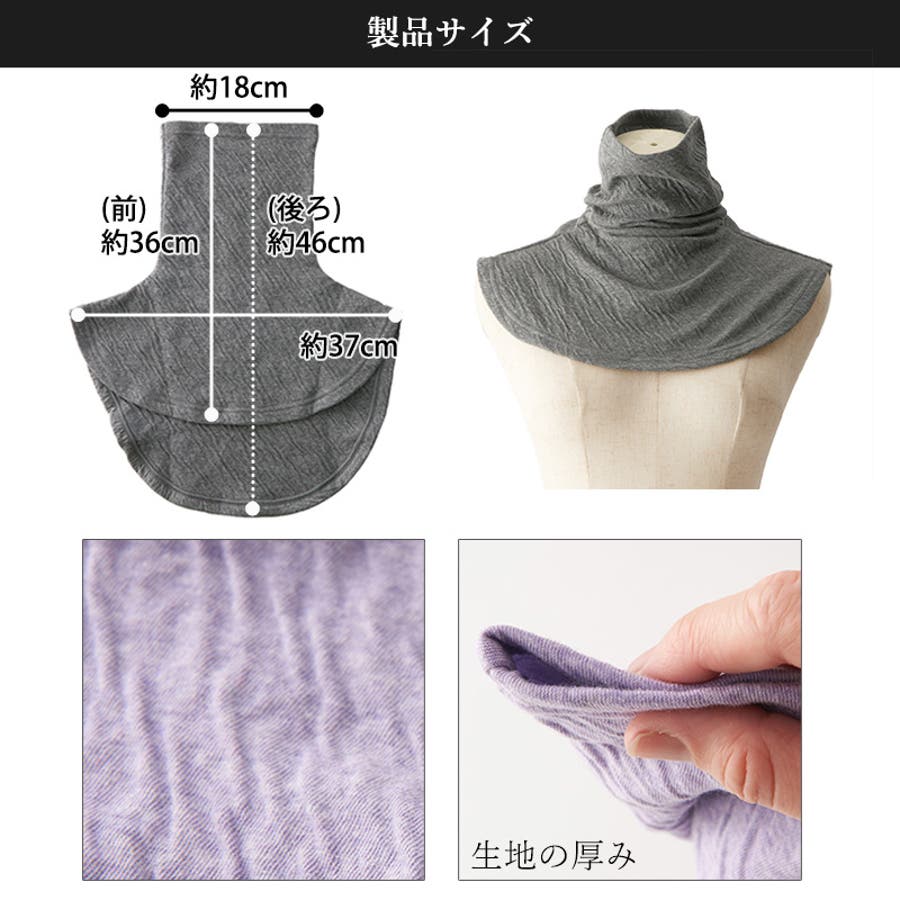 製品サイズ

約18cm

(前)
約36cm

(後ろ)
約46cm

約37cm

生地の厚み