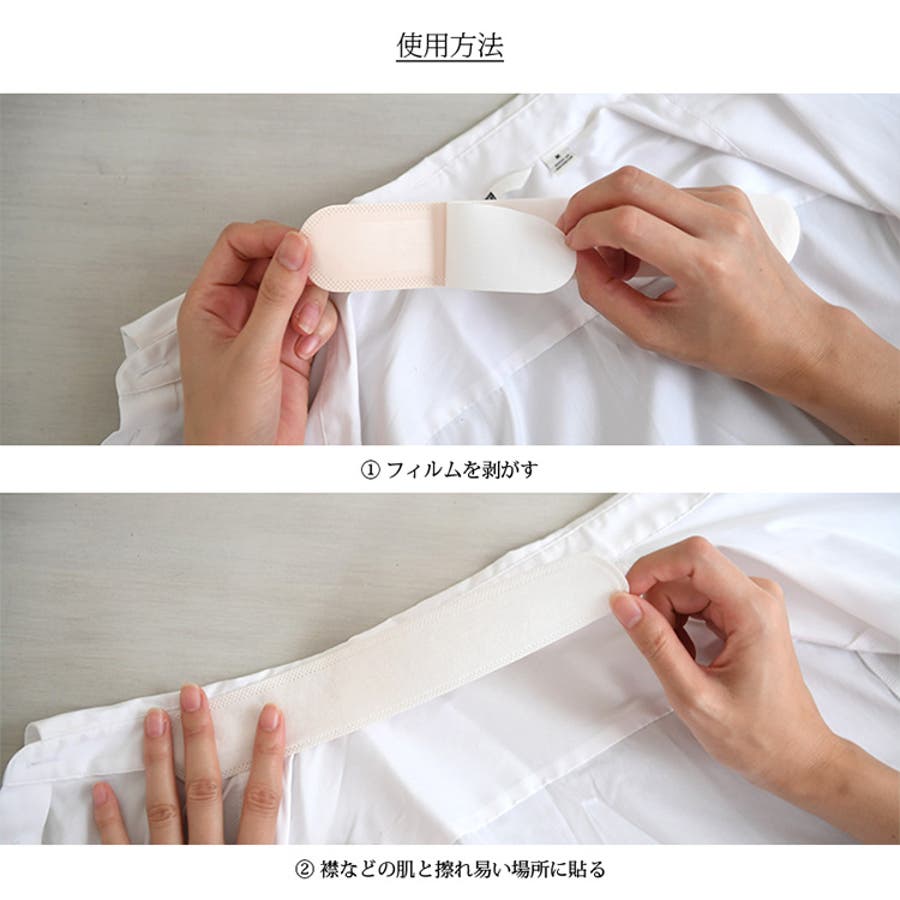 使用方法

① フィルムを剥がす

② 襟などの肌と擦れ易い場所に貼る