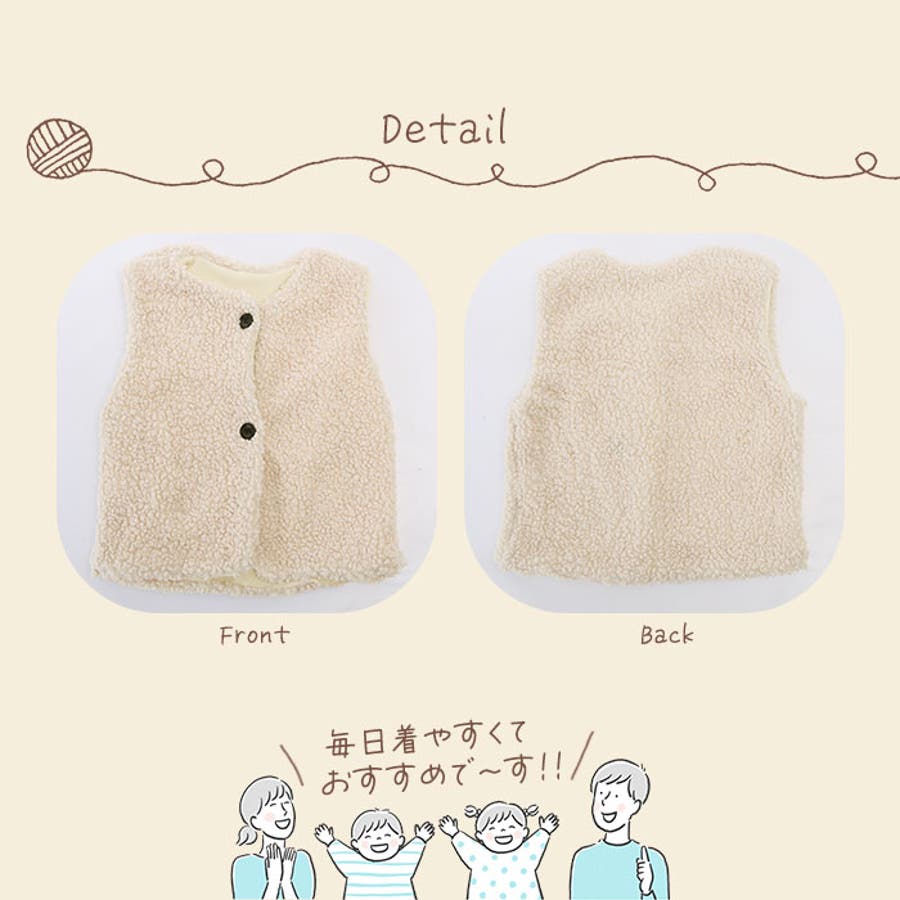 Detail

Front

Back

毎日着やすくて
おすすめで〜す!!