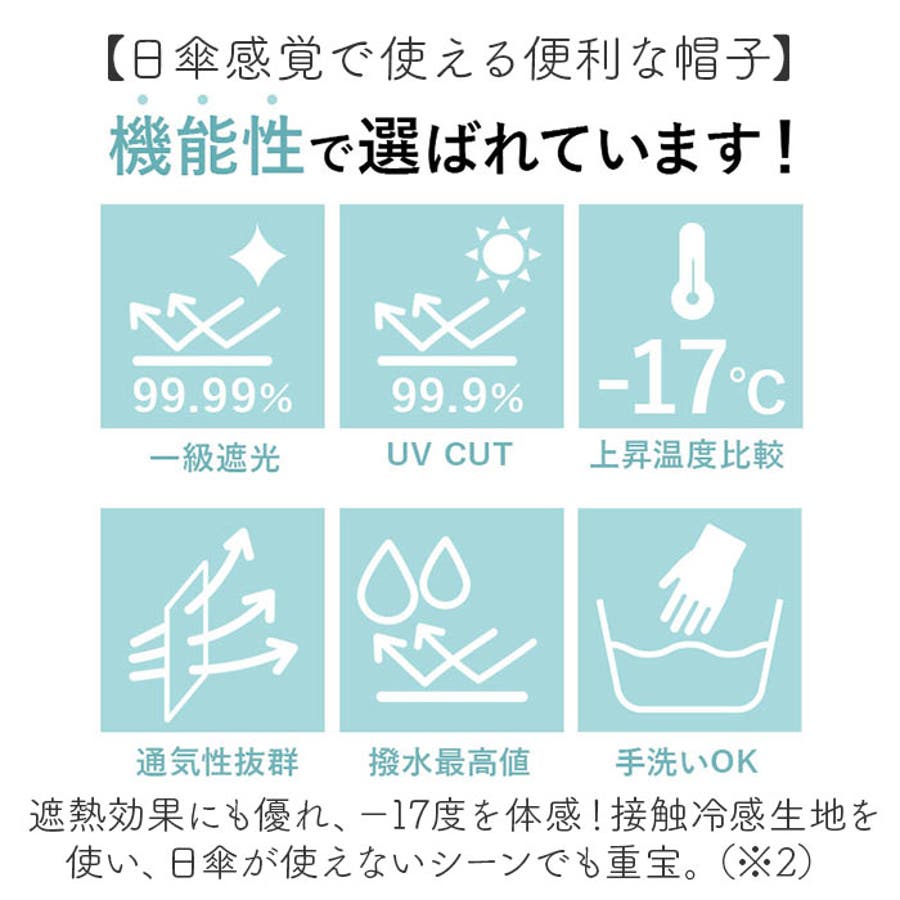 【日傘感覚で使える便利な帽子】

機能性で選ばれています！

99.99%
一級遮光

99.9%
UV CUT

-17℃
上昇温度比較

通気性抜群

撥水最高値

手洗いOK

遮熱効果にも優れ、－17度を体感！接触冷感生地を使い、日傘が使えないシーンでも重宝。（※2）