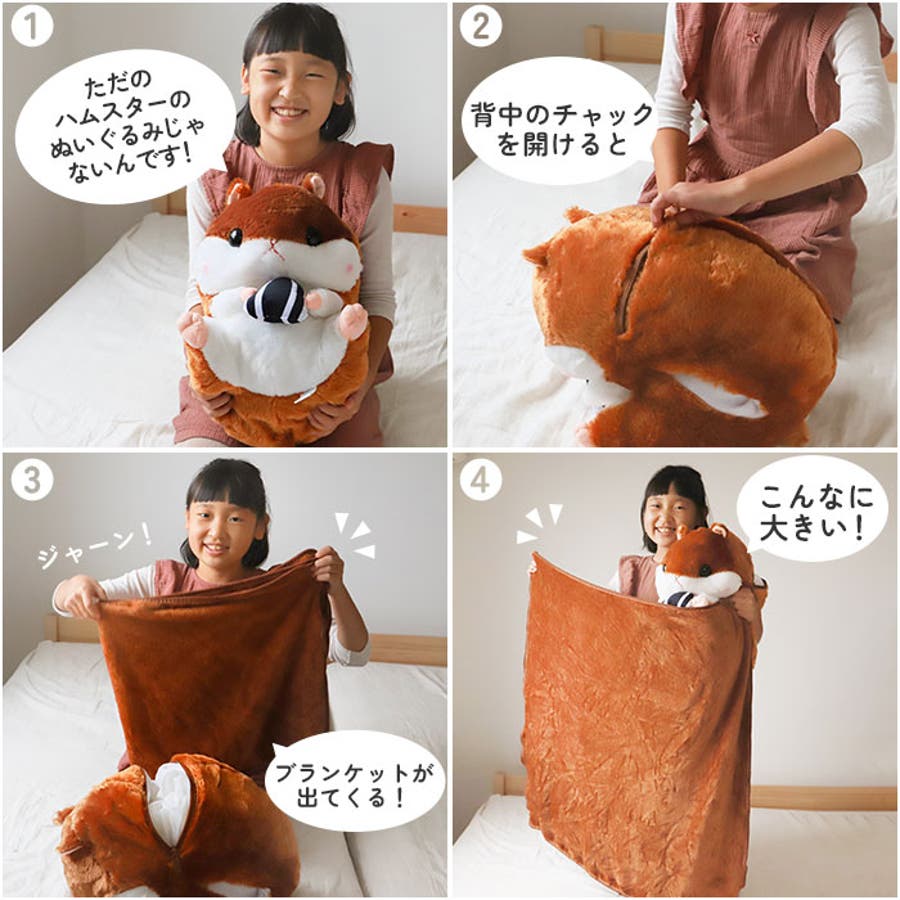 1

ただのハムスターのぬいぐるみじゃないんです！

2

背中のチャックを開けると

3

ジャーン！

ブランケットが出てくる！

4

こんなに大きい！