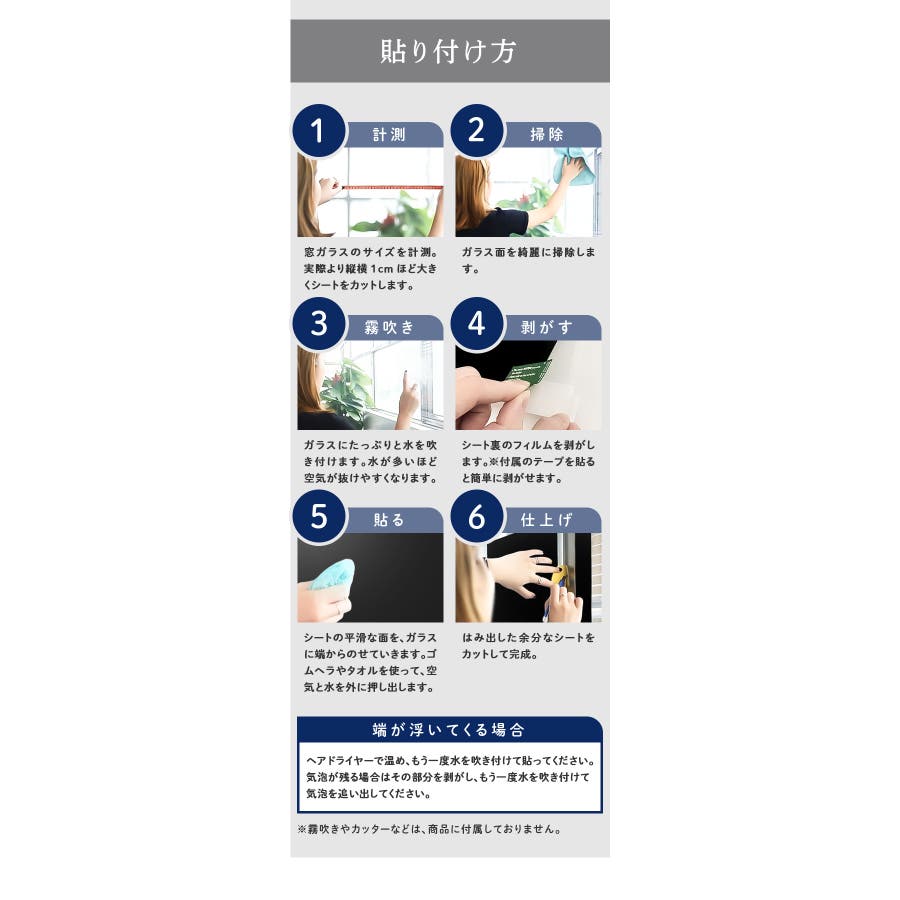 貼り付け方

1 計測

窓ガラスのサイズを計測。実際より縦横 1cm ほど大きくシートをカットします。

2 掃除

ガラス面を綺麗に掃除します。

3 霧吹き

ガラスにたっぷりと水を吹き付けます。水が多いほど空気が抜けやすくなります。

4 剥がす

シート裏のフィルムを剥がします。※付属のテープを貼ると簡単に剥がせます。

5 貼る

シートの平滑な面を、ガラスに端からのせていきます。ゴムヘラやタオルを使って、空気と水を外に押し出します。

6 仕上げ

はみ出した余分なシートをカットして完成。

端が浮いてくる場合

ヘアドライヤーで温め、もう一度水を吹き付けて貼ってください。気泡が残る場合はその部分を剥がし、もう一度水を吹き付けて気泡を追い出してください。

※霧吹きやカッターなどは、商品に付属しておりません。