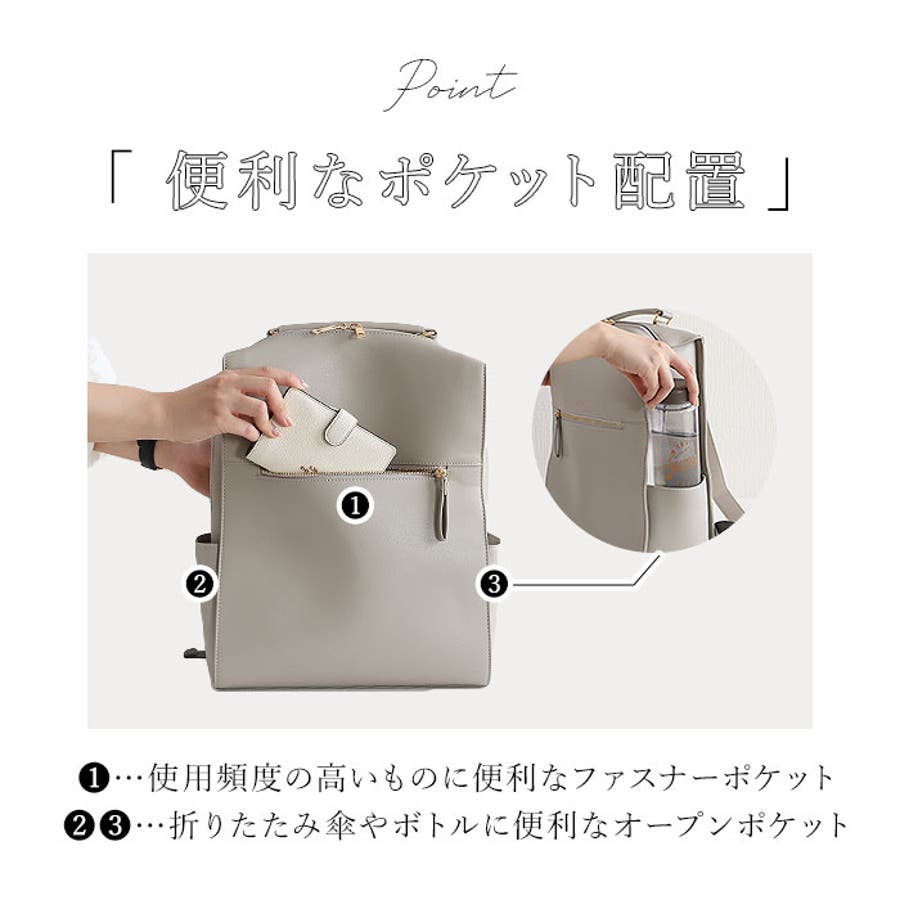 Point

「 便利なポケット配置 」

❶

❷

❸

❶…使用頻度の高いものに便利なファスナーポケット
❷❸…折りたたみ傘やボトルに便利なオープンポケット