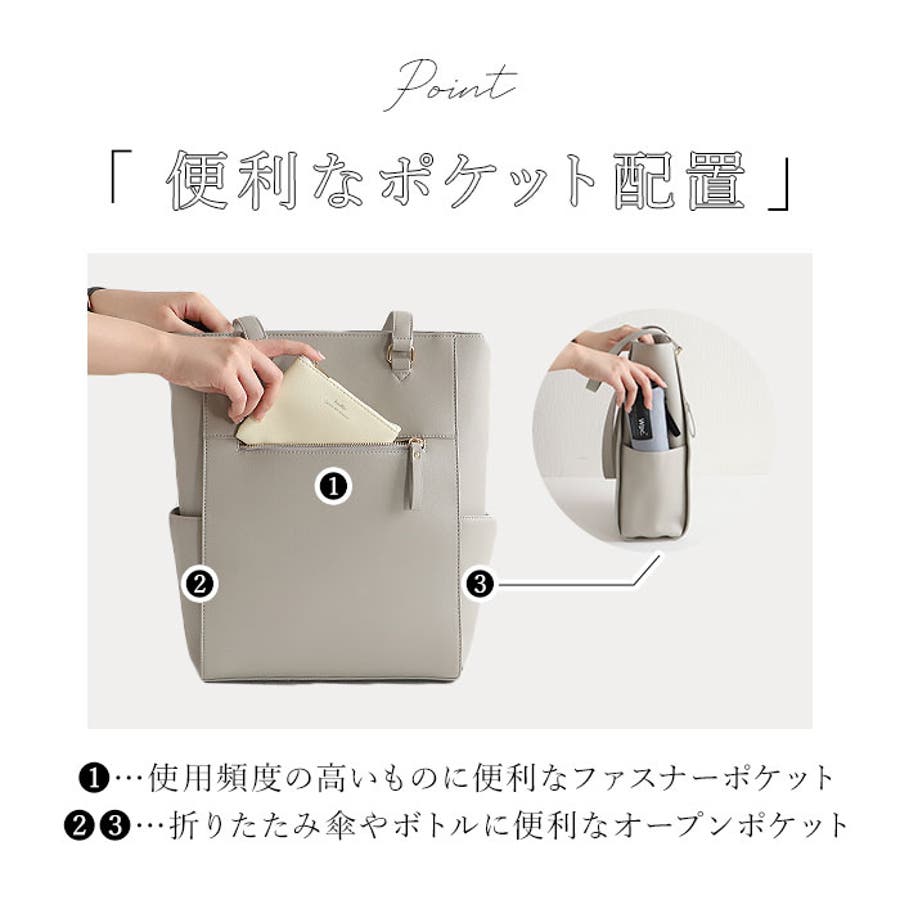 Point

「 便利なポケット配置 」

❶

❷

❸

❶…使用頻度の高いものに便利なファスナーポケット
❷❸…折りたたみ傘やボトルに便利なオープンポケット