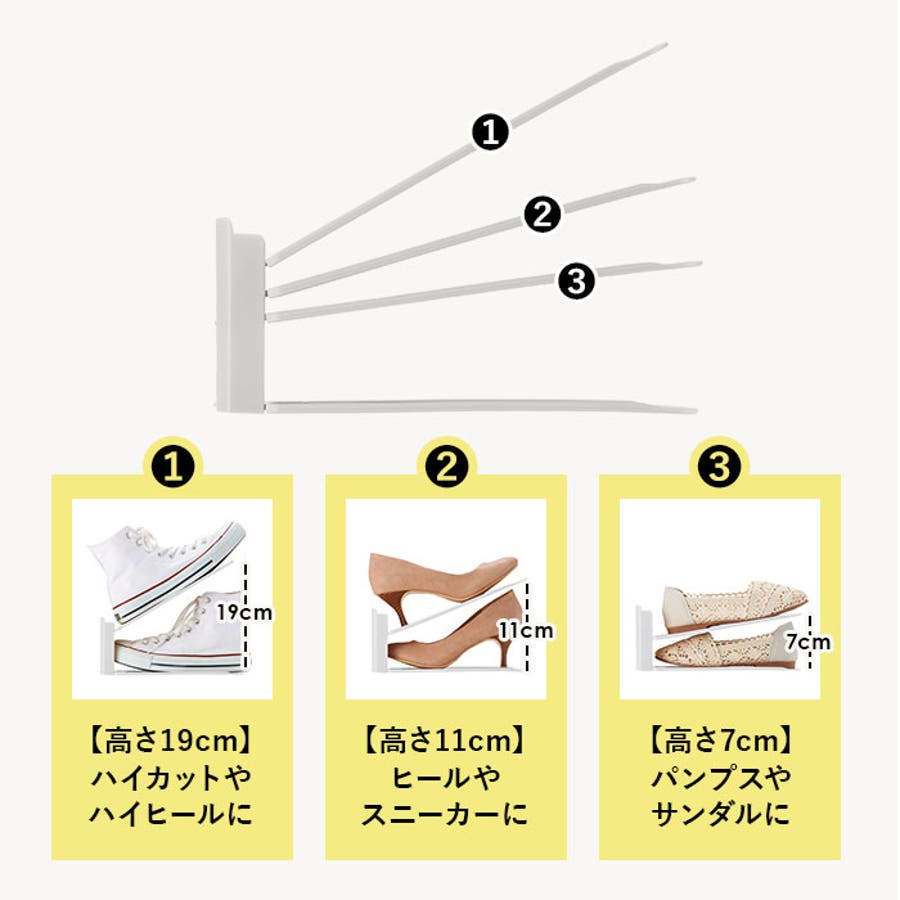 ❶
❷
❸

❶
19cm
【高さ19cm】
ハイカットや
ハイヒールに

❷
11cm
【高さ11cm】
ヒールや
スニーカーに

❸
7cm
【高さ7cm】
パンプスや
サンダルに