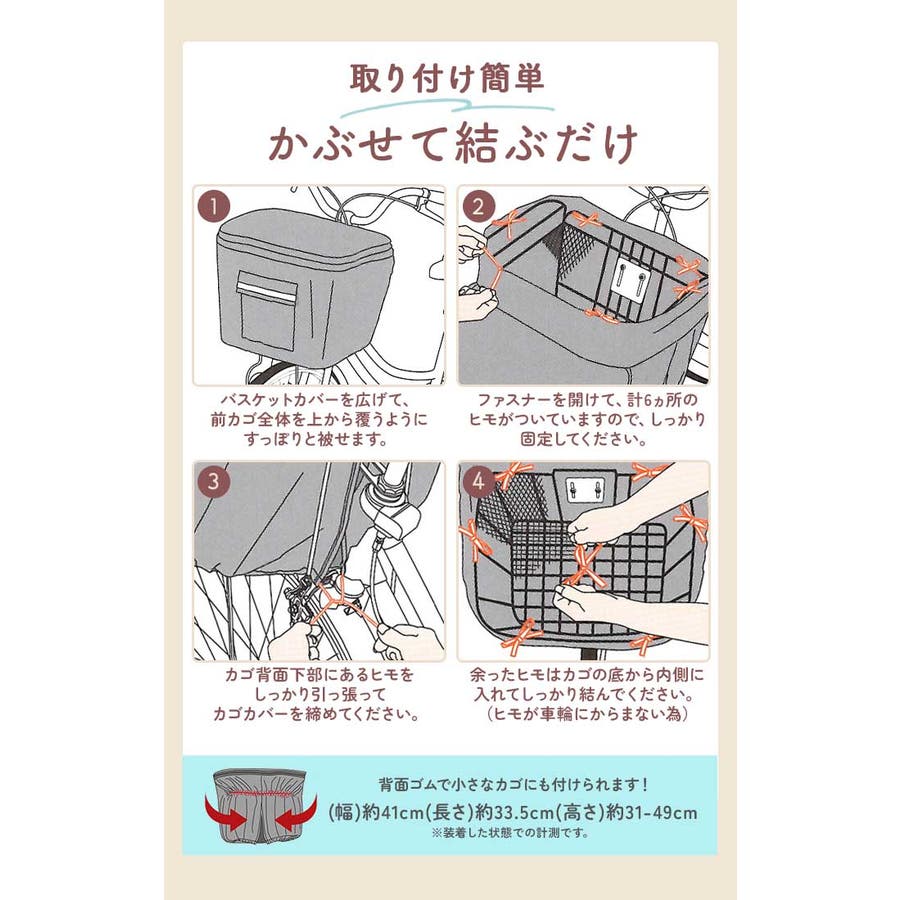 取り付け簡単

かぶせて結ぶだけ

1

バスケットカバーを広げて、前カゴ全体を上から覆うようにすっぽりと被せます。

2

ファスナーを開けて、計6ヵ所のヒモがついていますので、しっかり固定してください。

3

カゴ背面下部にあるヒモをしっかり引っ張ってカゴカバーを締めてください。

4

余ったヒモはカゴの底から内側に入れてしっかり結んでください。（ヒモが車輪にからまない為）

背面ゴムで小さなカゴにも付けられます！

(幅)約41cm(長さ)約33.5cm(高さ)約31-49cm

※装着した状態での計測です。