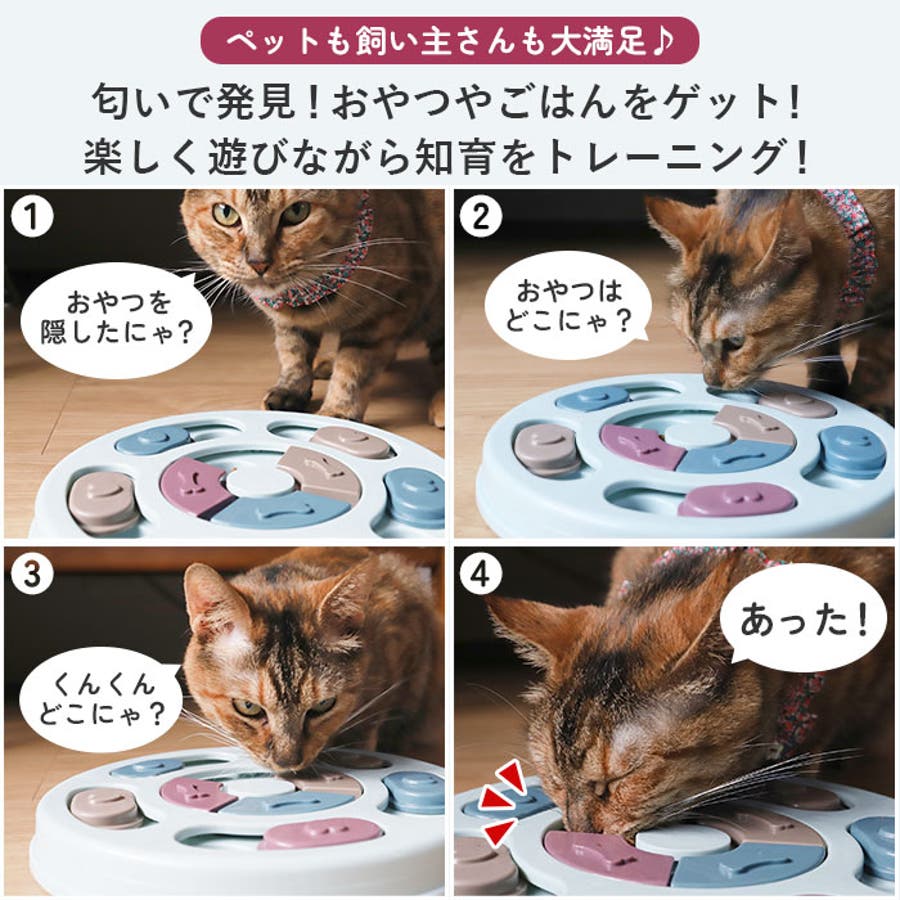 ペットも飼い主さんも大満足♪

匂いで発見！おやつやごはんをゲット！
楽しく遊びながら知育をトレーニング！

1

おやつを隠したにゃ？

2

おやつはどこにゃ？

3

くんくんどこにゃ？

4

あった！