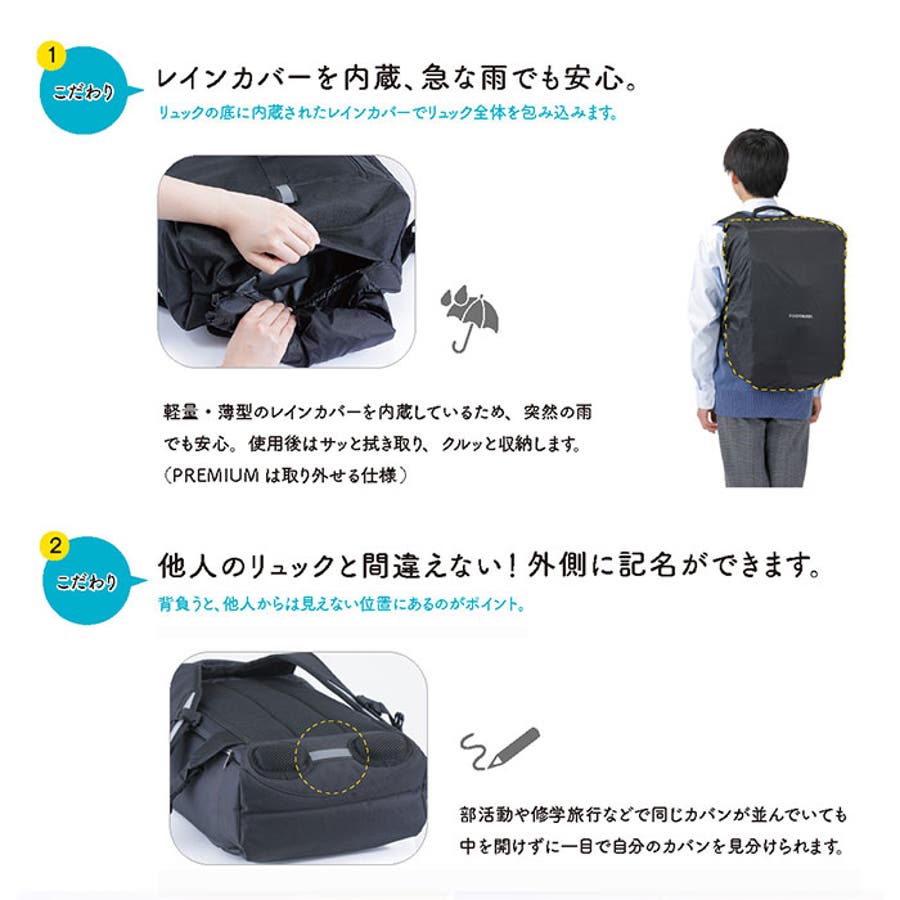 1
こだわり
レインカバーを内蔵、急な雨でも安心。
リュックの底に内蔵されたレインカバーでリュック全体を包み込みます。

軽量・薄型のレインカバーを内蔵しているため、突然の雨でも安心。使用後はサッと拭き取り、クルッと収納します。（PREMIUM は取り外せる仕様）

2
こだわり
他人のリュックと間違えない！外側に記名ができます。
背負うと、他人からは見えない位置にあるのがポイント。

部活動や修学旅行などで同じカバンが並んでいても中を開けずに一目で自分のカバンを見分けられます。