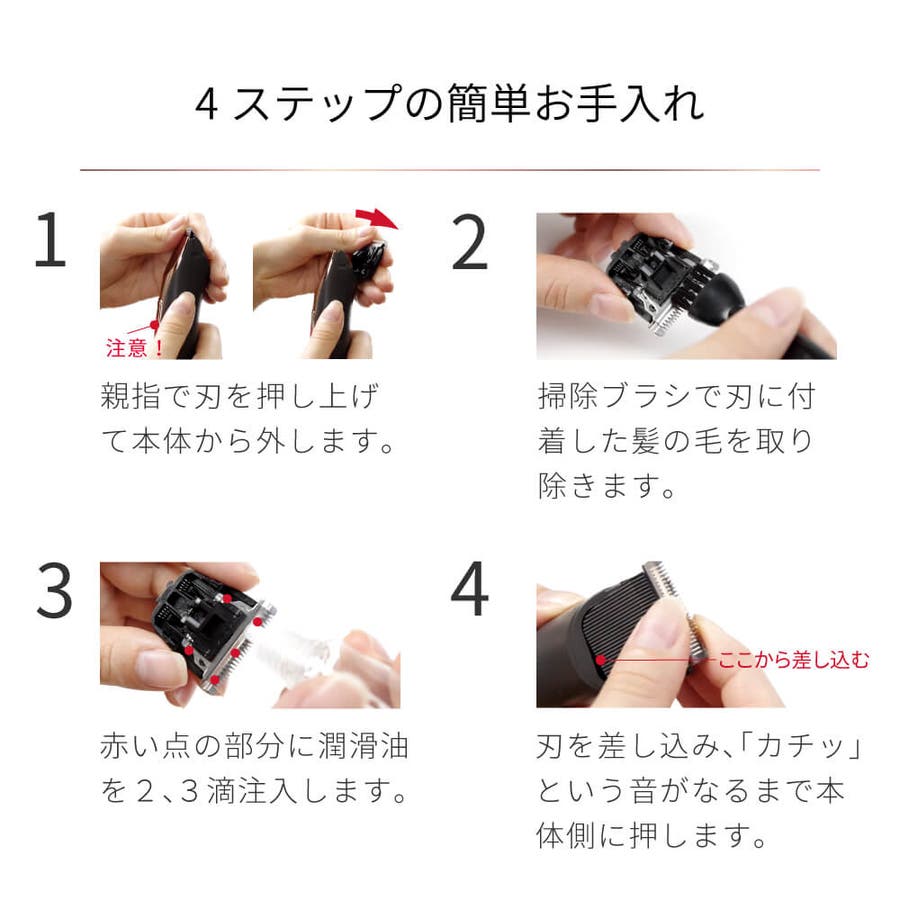 4 ステップの簡単お手入れ

1

注意！

親指で刃を押し上げて本体から外します。

2

掃除ブラシで刃に付着した髪の毛を取り除きます。

3

赤い点の部分に潤滑油を2、3滴注入します。

4

ここから差し込む

刃を差し込み、「カチッ」という音がなるまで本体側に押します。