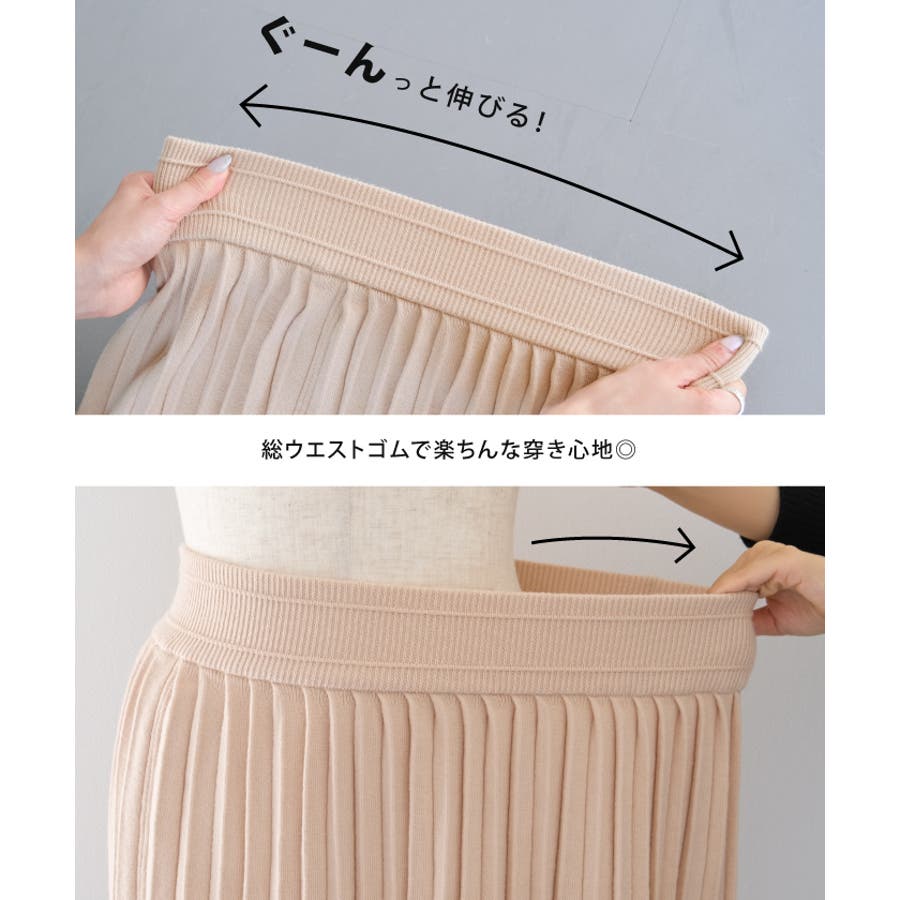 ぐーんっと伸びる!

総ウエストゴムで楽ちんな穿き心地◎