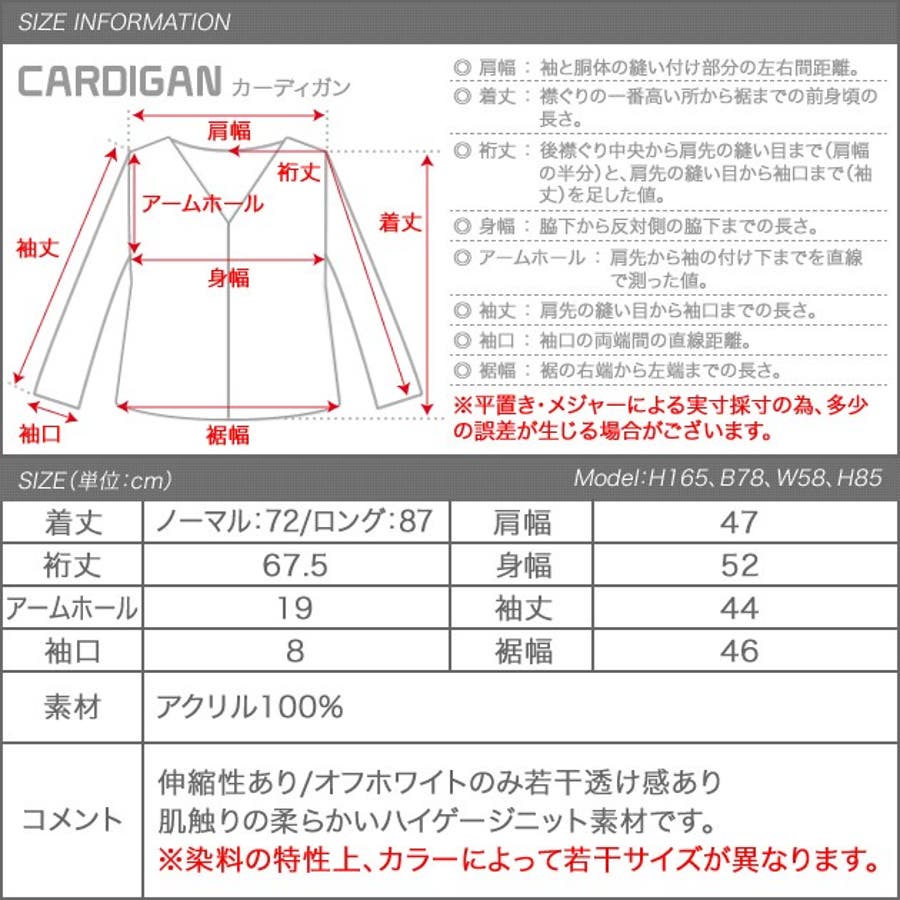 SIZE INFORMATION

CARDIGAN カーディガン

肩幅
裄丈
アームホール
着丈
袖丈
身幅
袖口
裾幅

◎ 肩幅 ： 袖と胴体の縫い付け部分の左右間距離。
◎ 着丈 ： 襟ぐりの一番高い所から裾までの前身頃の長さ。
◎ 裄丈 ： 後襟ぐり中央から肩先の縫い目まで（肩幅の半分）と、肩先の縫い目から袖口まで（袖丈）を足した値。
◎ 身幅 ： 脇下から反対側の脇下までの長さ。
◎ アームホール ： 肩先から袖の付け下までを直線で測った値。
◎ 袖丈 ： 肩先の縫い目から袖口までの長さ。
◎ 袖口 ： 袖口の両端間の直線距離。
◎ 裾幅 ： 裾の右端から左端までの長さ。
※平置き・メジャーによる実寸採寸の為、多少の誤差が生じる場合がございます。

SIZE（単位：cm）　Model:H165、B78、W58、H85

| 着丈 | ノーマル:72/ロング:87 | 肩幅 | 47 |
|---|---|---|---|
| 裄丈 | 67.5 | 身幅 | 52 |
| アームホール | 19 | 袖丈 | 44 |
| 袖口 | 8 | 裾幅 | 46 |
| 素材 | アクリル100% | | |
| コメント | 伸縮性あり/オフホワイトのみ若干透け感あり 肌触りの柔らかいハイゲージニット素材です。 ※染料の特性上、カラーによって若干サイズが異なります。 | | |