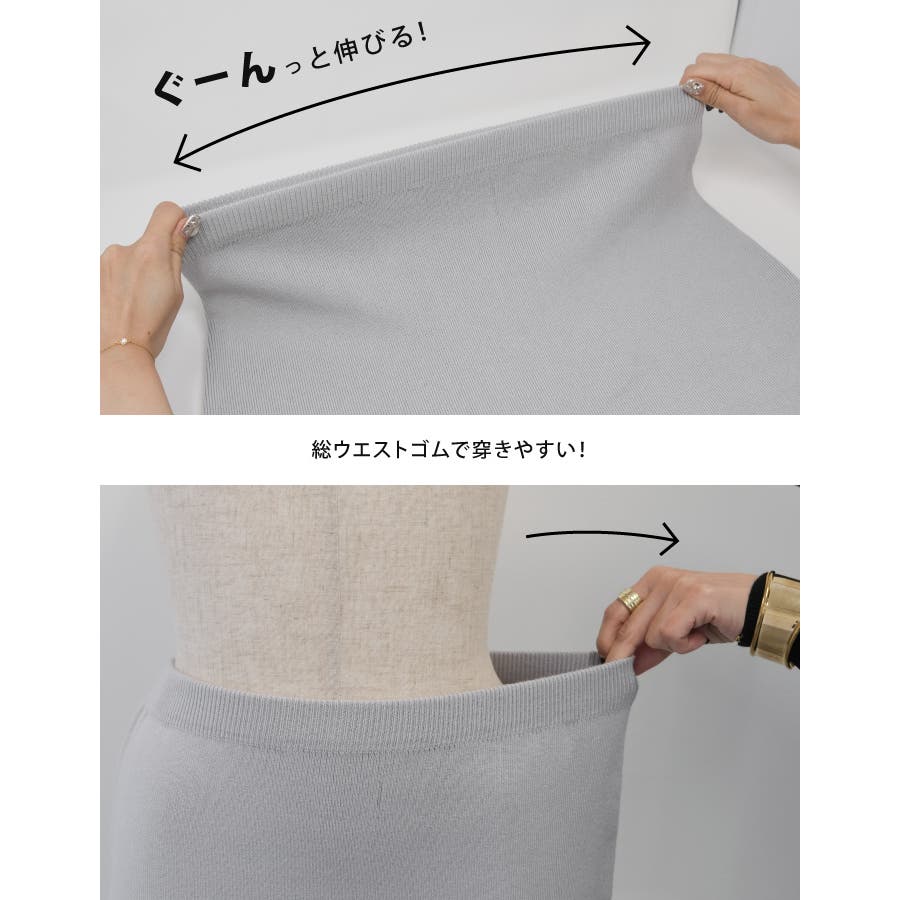 ぐーんっと伸びる!

総ウエストゴムで穿きやすい!