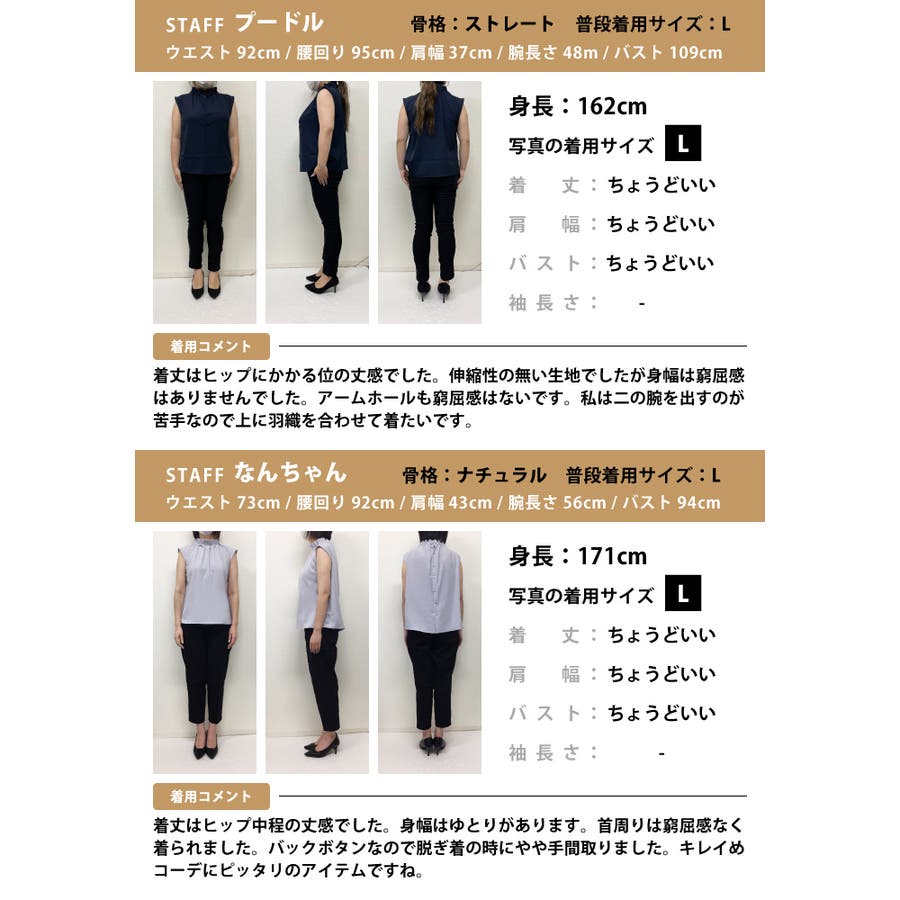 STAFF プードル　骨格：ストレート　普段着用サイズ：L
ウエスト 92cm / 腰回り 95cm / 肩幅 37cm / 腕長さ 48m / バスト 109cm

身長：162cm
写真の着用サイズ L
着　丈：ちょうどいい
肩　幅：ちょうどいい
バスト：ちょうどいい
袖長さ：　-

着用コメント
着丈はヒップにかかる位の丈感でした。伸縮性の無い生地でしたが身幅は窮屈感はありませんでした。アームホールも窮屈感はないです。私は二の腕を出すのが苦手なので上に羽織を合わせて着たいです。

STAFF なんちゃん　骨格：ナチュラル　普段着用サイズ：L
ウエスト 73cm / 腰回り 92cm / 肩幅 43cm / 腕長さ 56cm / バスト 94cm

身長：171cm
写真の着用サイズ L
着　丈：ちょうどいい
肩　幅：ちょうどいい
バスト：ちょうどいい
袖長さ：　-

着用コメント
着丈はヒップ中程の丈感でした。身幅はゆとりがあります。首周りは窮屈感なく着られました。バックボタンなので脱ぎ着の時にやや手間取りました。キレイめコーデにピッタリのアイテムですね。