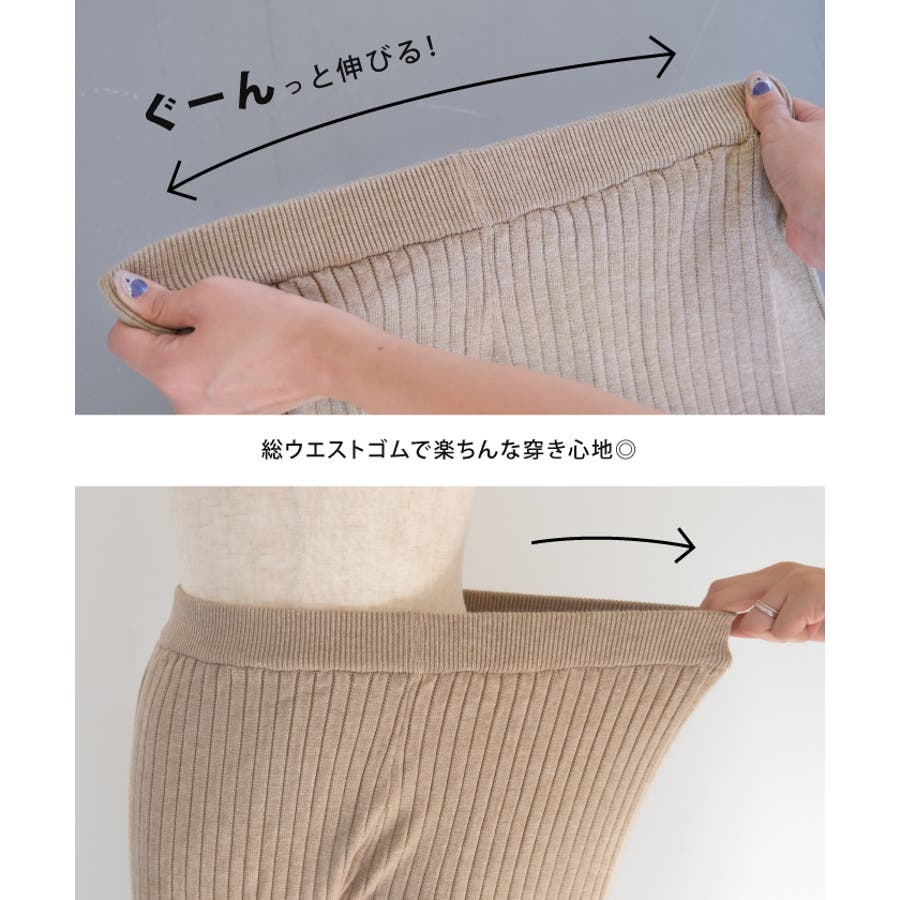 ぐーんっと伸びる!

総ウエストゴムで楽ちんな穿き心地◎