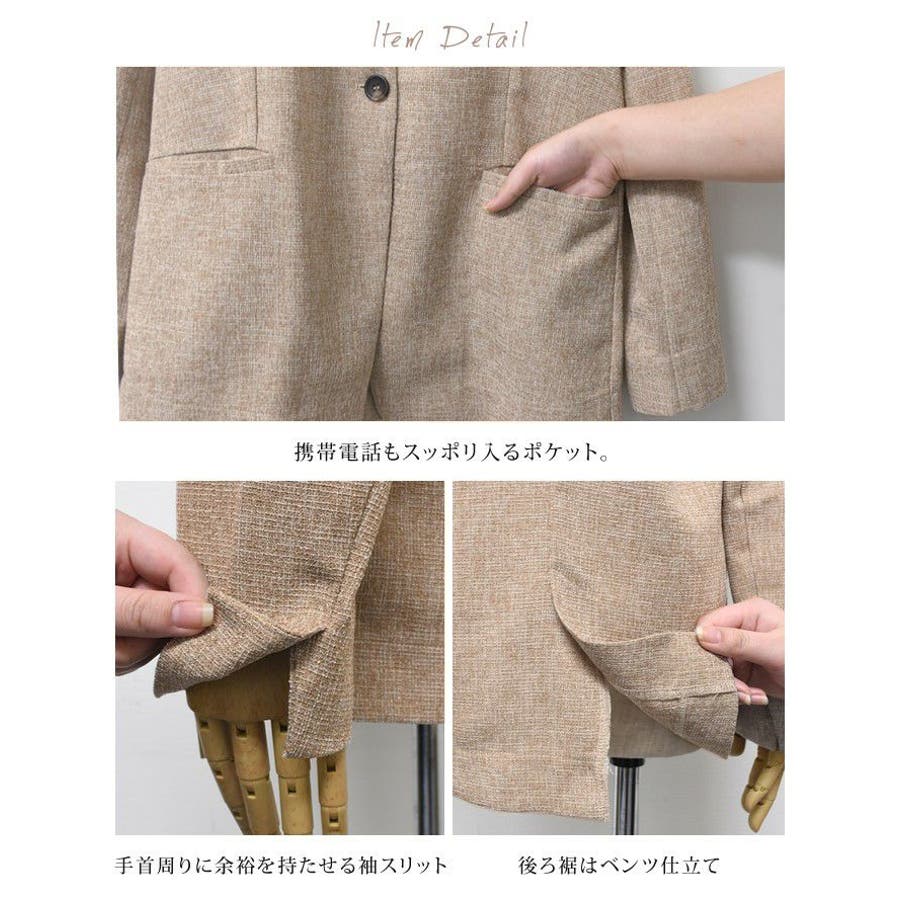 Item Detail

携帯電話もスッポリ入るポケット。

手首周りに余裕を持たせる袖スリット

後ろ裾はベンツ仕立て