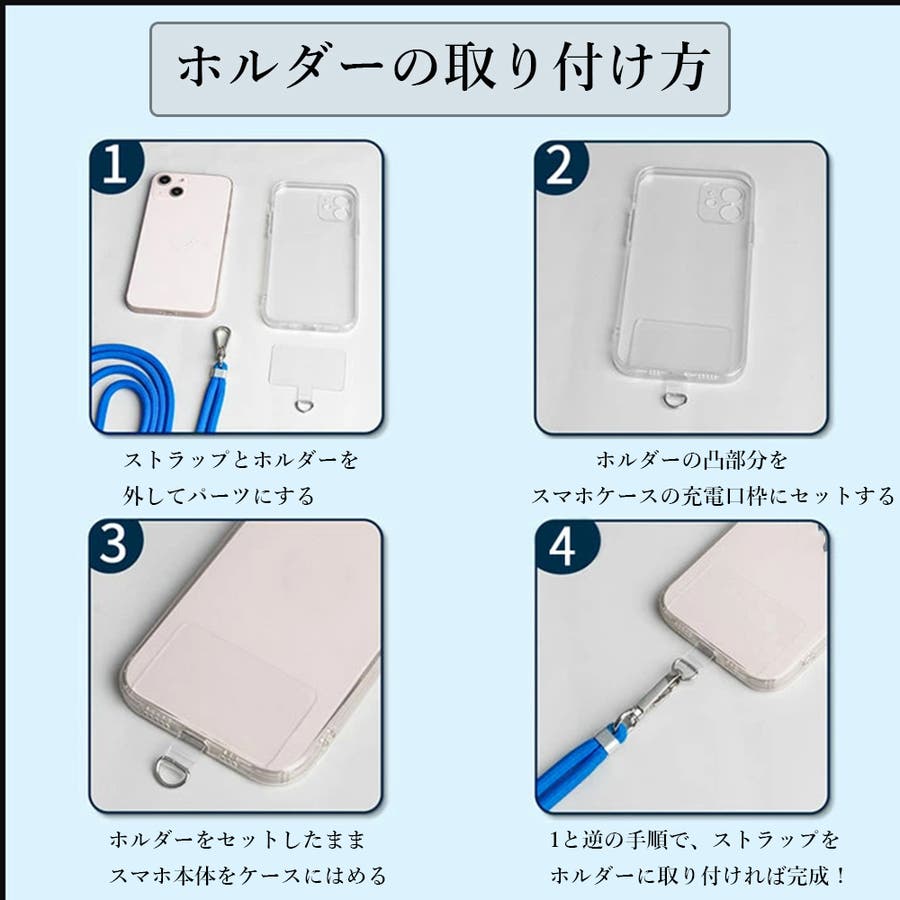 ホルダーの取り付け方

1

ストラップとホルダーを
外してパーツにする

2

ホルダーの凸部分を
スマホケースの充電口枠にセットする

3

ホルダーをセットしたまま
スマホ本体をケースにはめる

4

1と逆の手順で、ストラップを
ホルダーに取り付ければ完成！