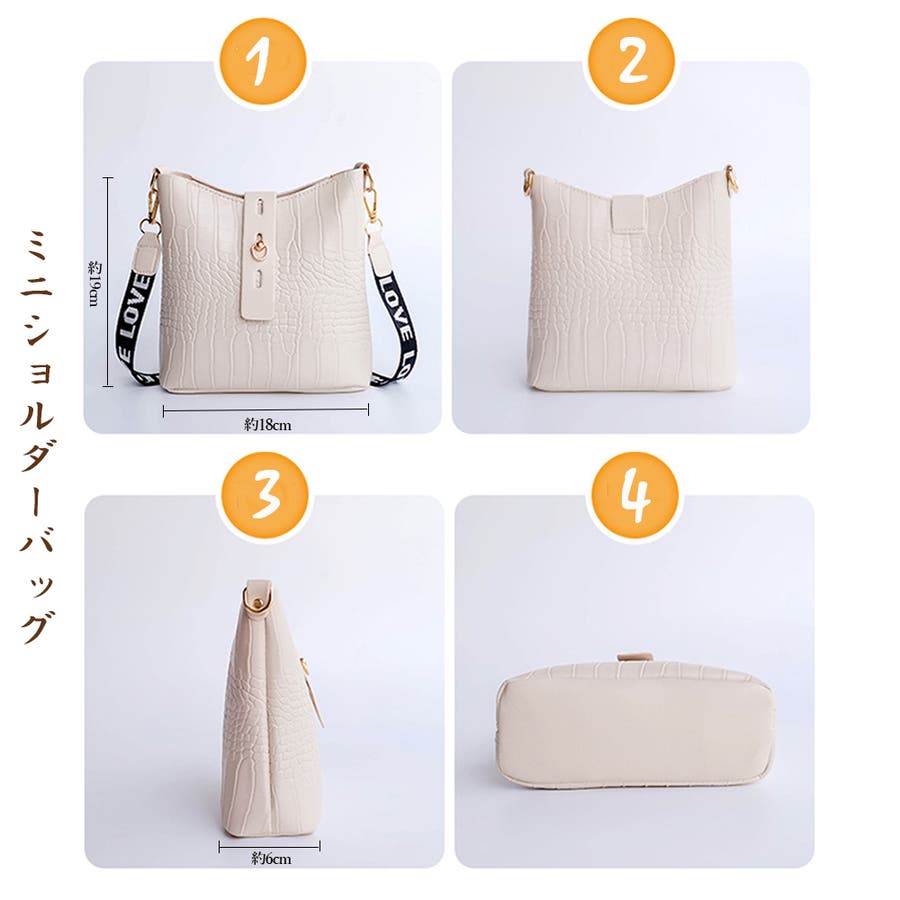 ミニショルダーバッグ

1

約19cm

LOVE

LOVE

約18cm

2

3

約6cm

4