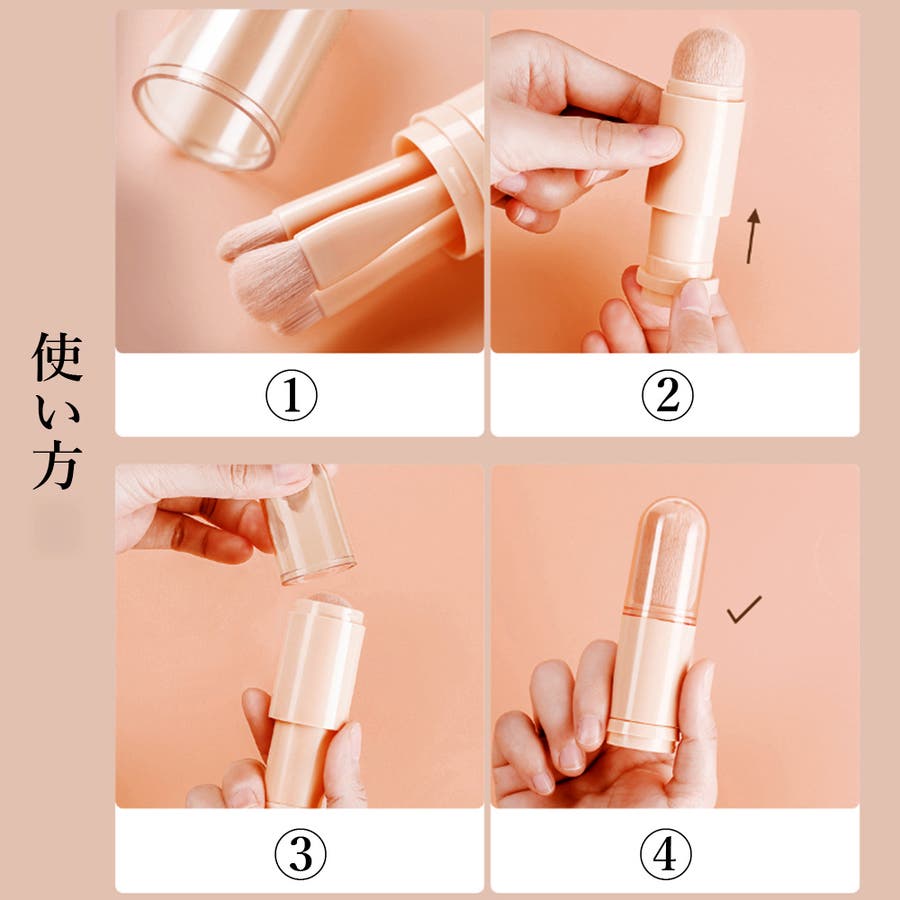 使い方

①

②

③

④