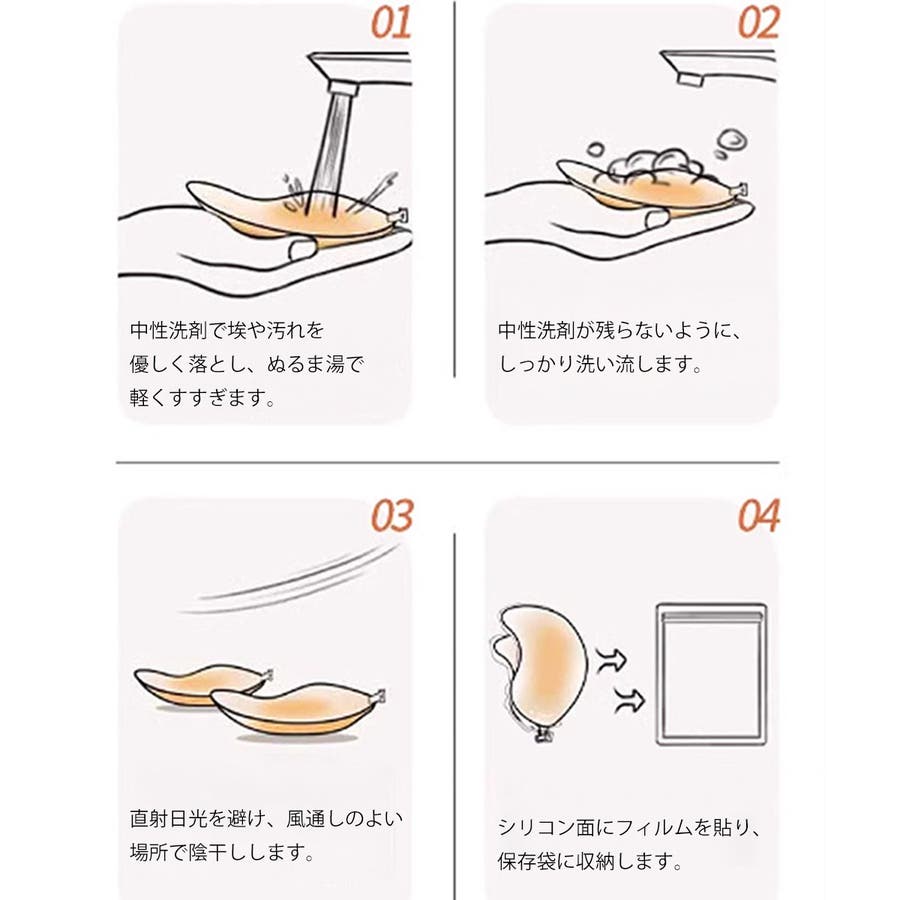 01

中性洗剤で埃や汚れを優しく落とし、ぬるま湯で軽くすすぎます。

02

中性洗剤が残らないように、しっかり洗い流します。

03

直射日光を避け、風通しのよい場所で陰干しします。

04

シリコン面にフィルムを貼り、保存袋に収納します。