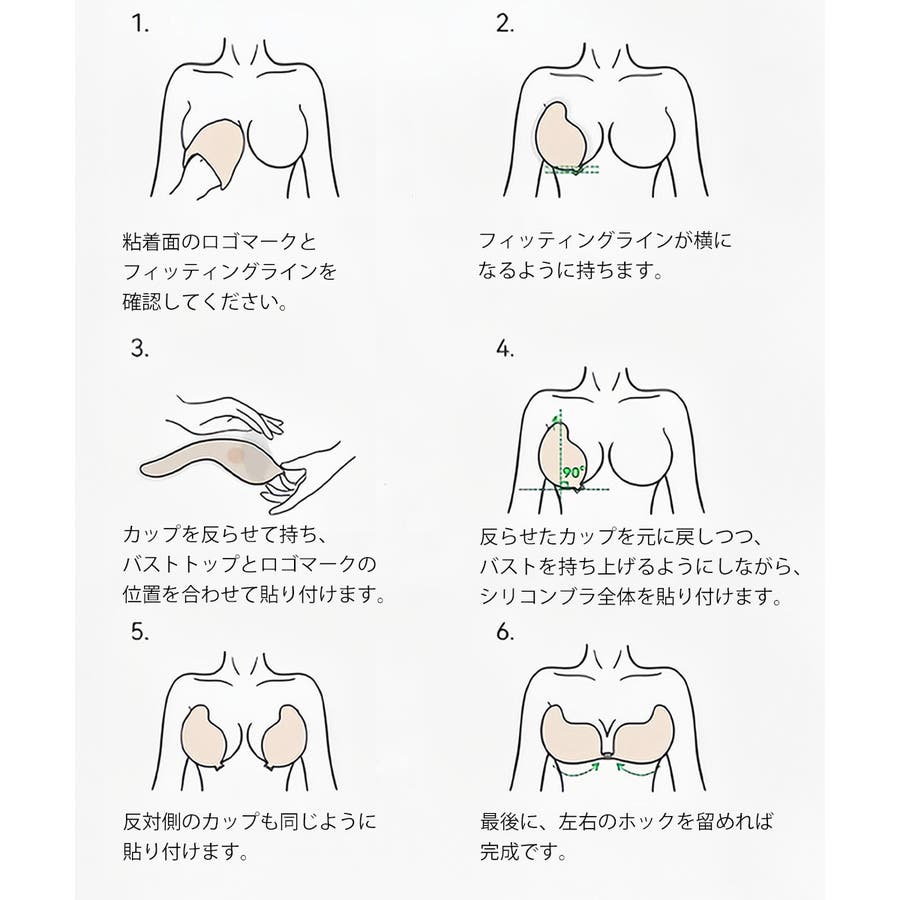 1.

粘着面のロゴマークとフィッティングラインを確認してください。

2.

フィッティングラインが横になるように持ちます。

3.

カップを反らせて持ち、バストトップとロゴマークの位置を合わせて貼り付けます。

4.

90°

反らせたカップを元に戻しつつ、バストを持ち上げるようにしながら、シリコンブラ全体を貼り付けます。

5.

反対側のカップも同じように貼り付けます。

6.

最後に、左右のホックを留めれば完成です。