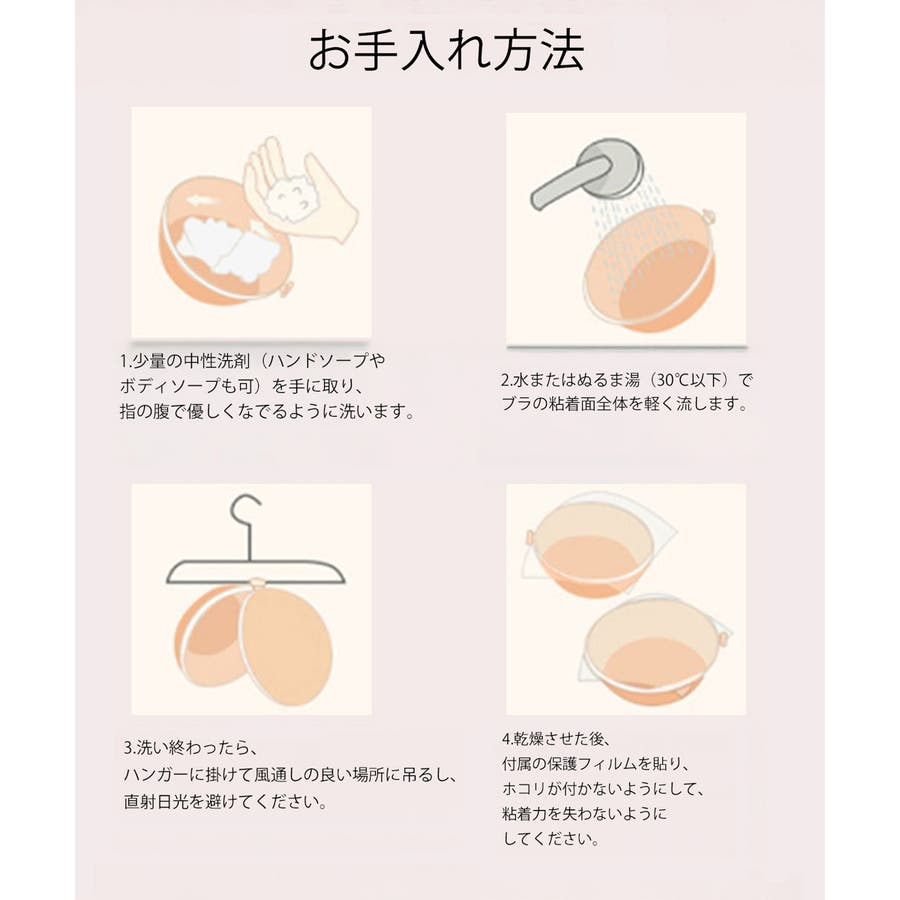 お手入れ方法

1.少量の中性洗剤（ハンドソープやボディソープも可）を手に取り、指の腹で優しくなでるように洗います。

2.水またはぬるま湯（30℃以下）でブラの粘着面全体を軽く流します。

3.洗い終わったら、ハンガーに掛けて風通しの良い場所に吊るし、直射日光を避けてください。

4.乾燥させた後、付属の保護フィルムを貼り、ホコリが付かないようにして、粘着力を失わないようにしてください。