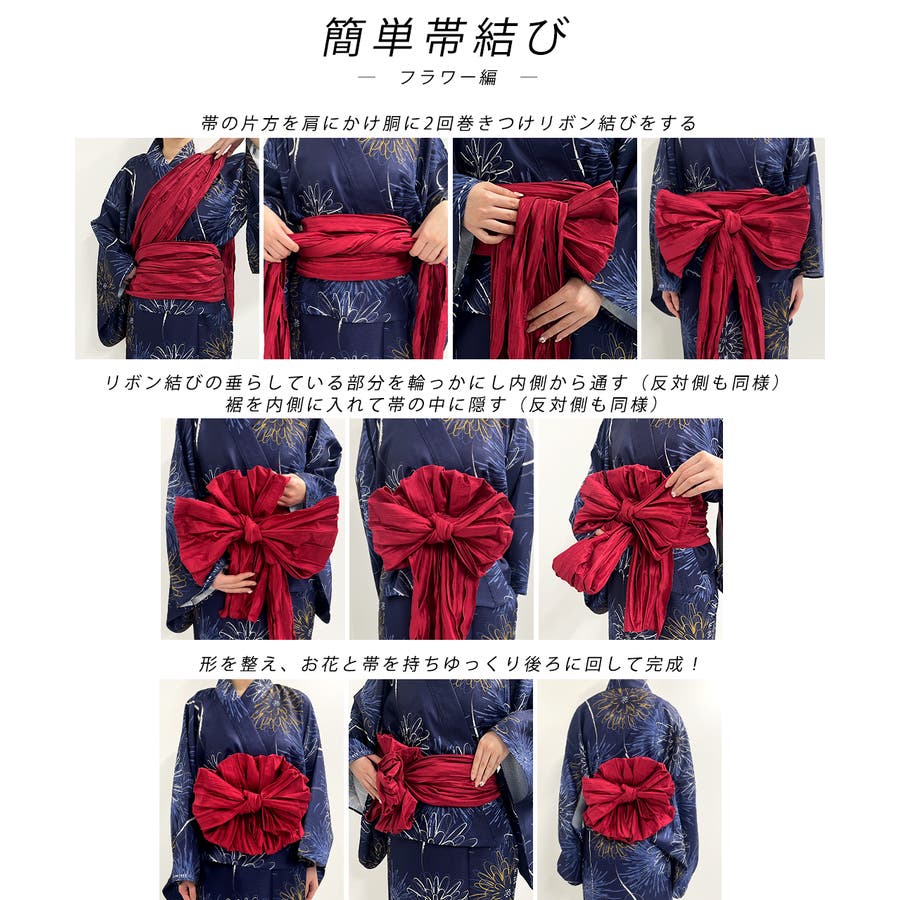 簡単帯結び
— フラワー編 —

帯の片方を肩にかけ胴に2回巻きつけリボン結びをする

リボン結びの垂らしている部分を輪っかにし内側から通す（反対側も同様）
裾を内側に入れて帯の中に隠す（反対側も同様）

形を整え、お花と帯を持ちゆっくり後ろに回して完成！